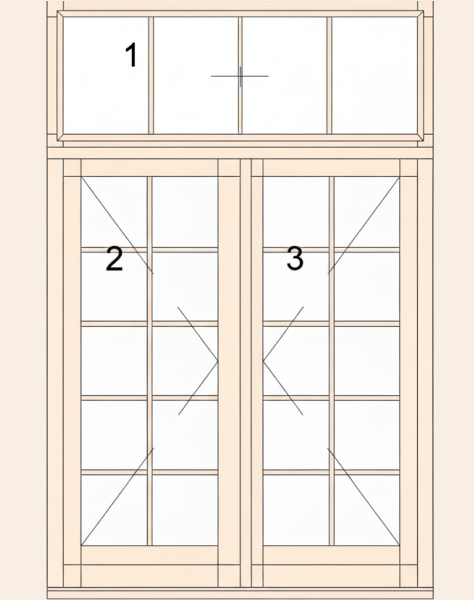 1

2

3